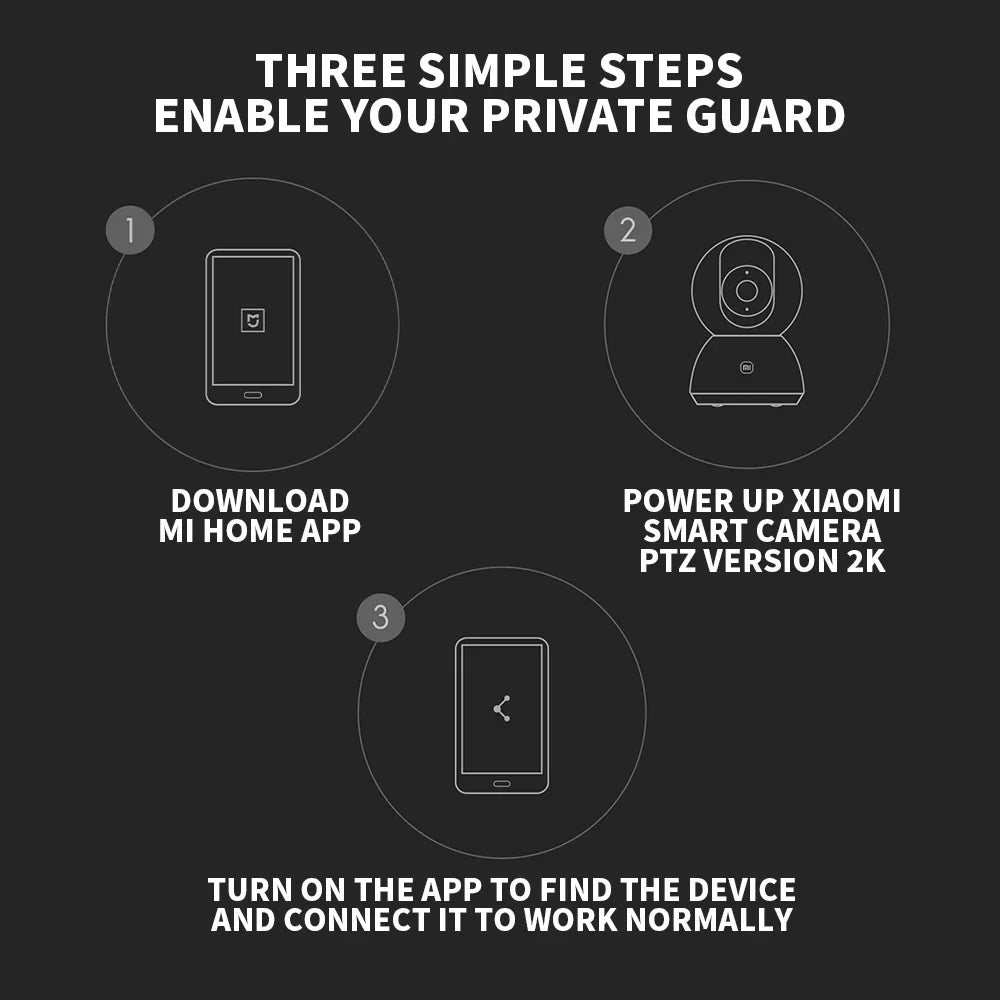 THREE SIMPLE STEPS
ENABLE YOUR PRIVATE GUARD

1

DOWNLOAD
MI HOME APP

2

POWER UP XIAOMI
SMART CAMERA
PTZ VERSION 2K

3

TURN ON THE APP TO FIND THE DEVICE
AND CONNECT IT TO WORK NORMALLY