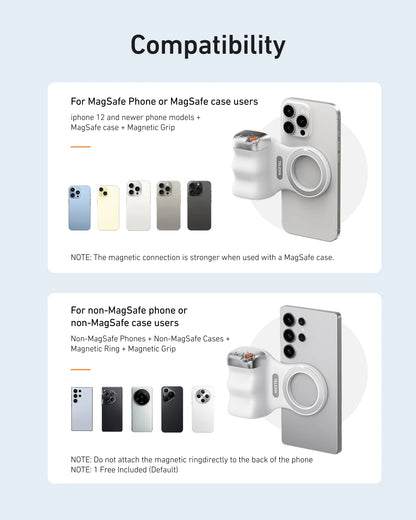 Compatibility

For MagSafe Phone or MagSafe case users

iphone 12 and newer phone models + MagSafe case + Magnetic Grip

NOTE: The magnetic connection is stronger when used with a MagSafe case.

For non-MagSafe phone or non-MagSafe case users

Non-MagSafe Phones + Non-MagSafe Cases + Magnetic Ring + Magnetic Grip

NOTE: Do not attach the magnetic ringdirectly to the back of the phone
NOTE: 1 Free Included (Default)